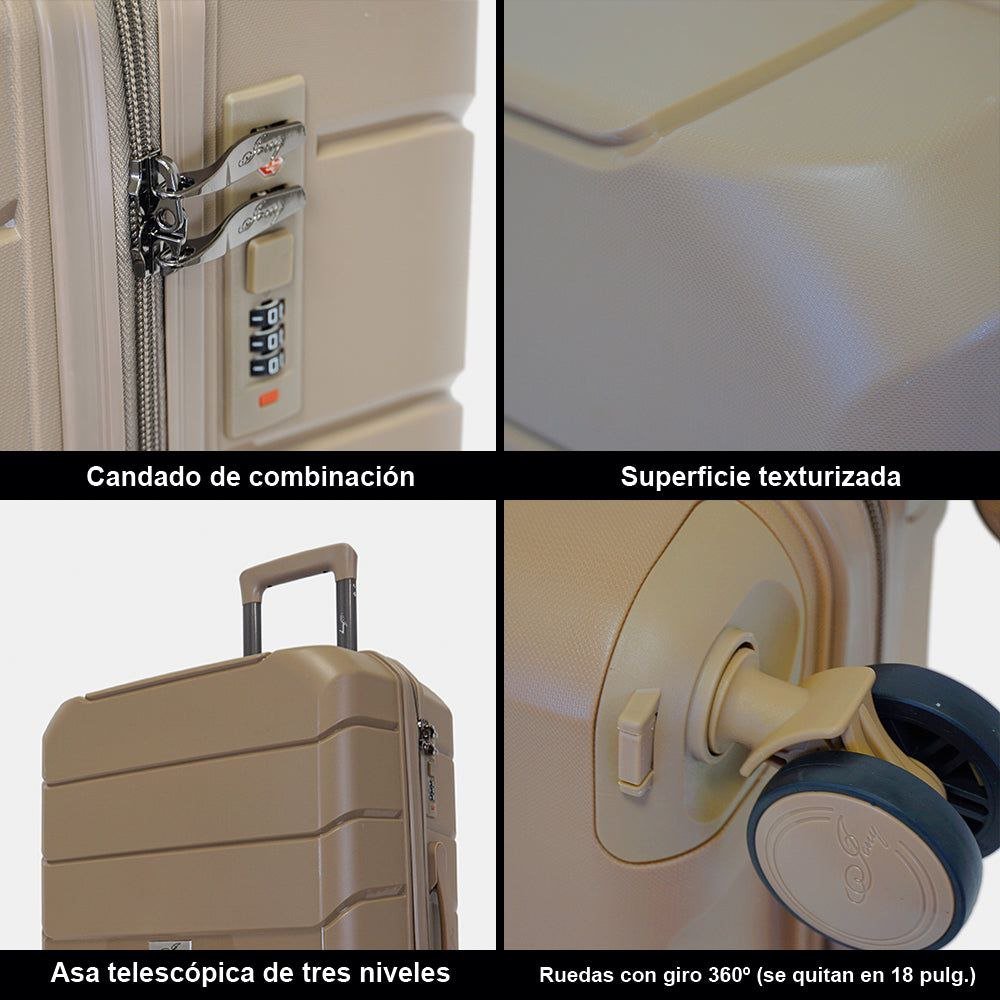 Candado de combinación

Superficie texturizada

Asa telescópica de tres niveles

Ruedas con giro 360º (se quitan en 18 pulg.)